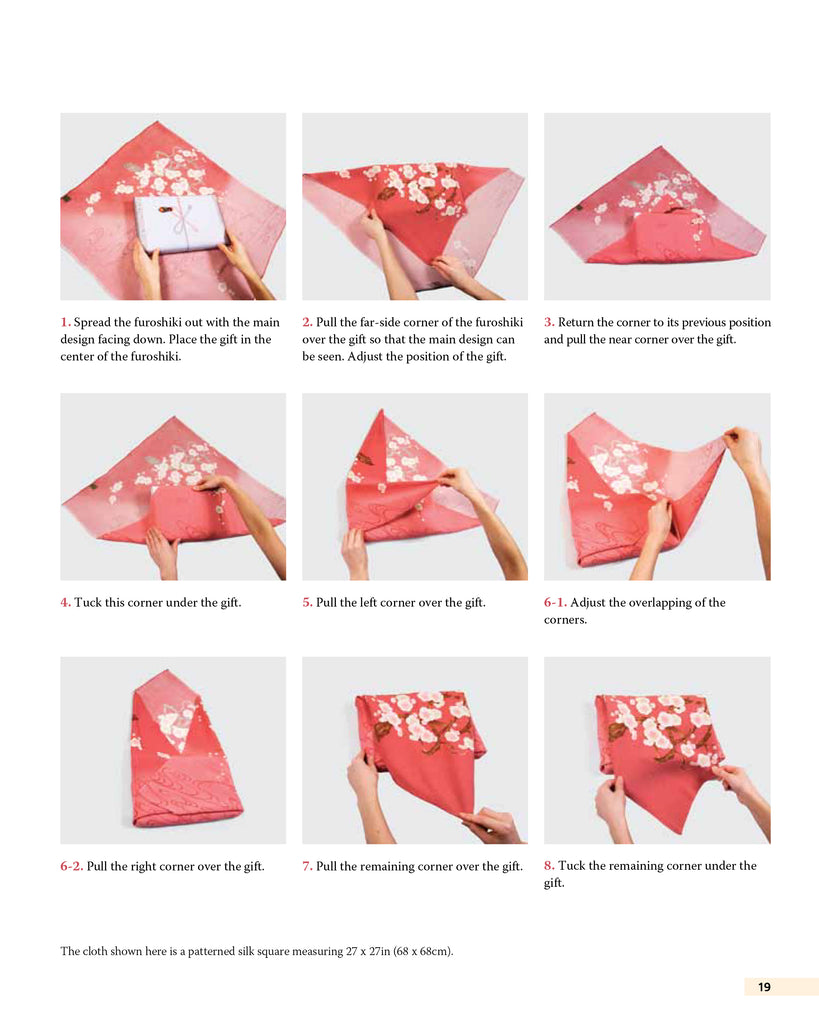 1. Spread the furoshiki out with the main design facing down. Place the gift in the center of the furoshiki.

2. Pull the far-side corner of the furoshiki over the gift so that the main design can be seen. Adjust the position of the gift.

3. Return the corner to its previous position and pull the near corner over the gift.

4. Tuck this corner under the gift.

5. Pull the left corner over the gift.

6-1. Adjust the overlapping of the corners.

6-2. Pull the right corner over the gift.

7. Pull the remaining corner over the gift.

8. Tuck the remaining corner under the gift.

The cloth shown here is a patterned silk square measuring 27 x 27in (68 x 68cm).

19