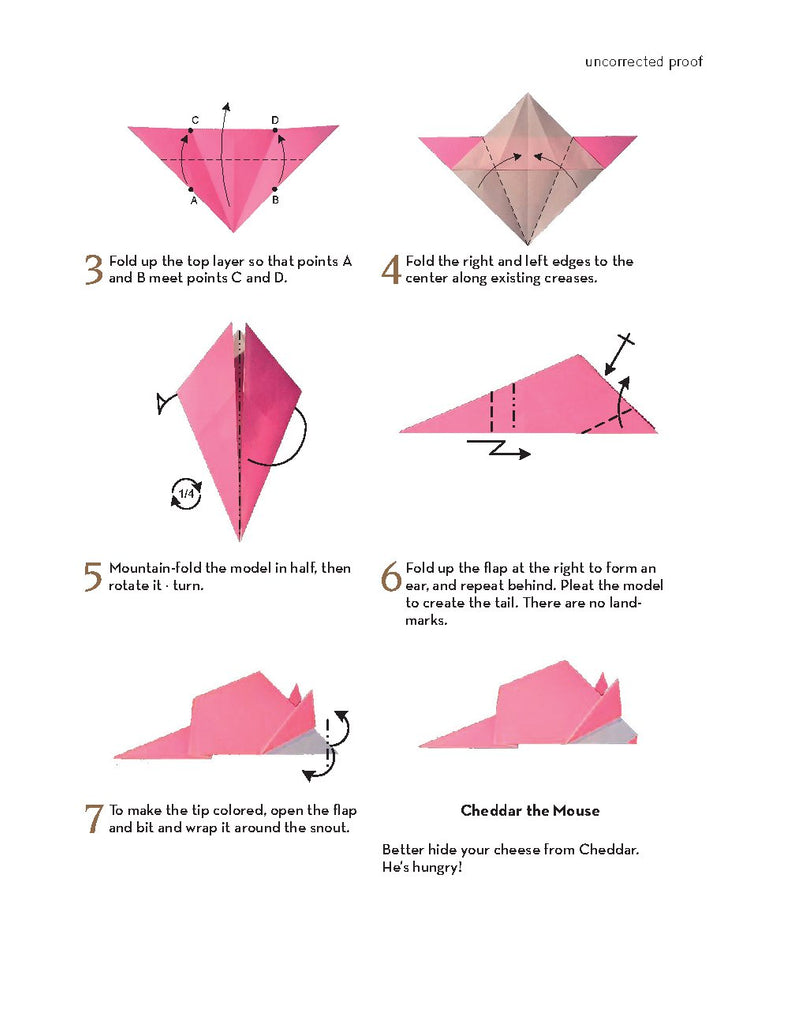 uncorrected proof

C D

A B

3 Fold up the top layer so that points A and B meet points C and D.

4 Fold the right and left edges to the center along existing creases.

1/4

5 Mountain-fold the model in half, then rotate it · turn.

6 Fold up the flap at the right to form an ear, and repeat behind. Pleat the model to create the tail. There are no landmarks.

7 To make the tip colored, open the flap and bit and wrap it around the snout.

Cheddar the Mouse

Better hide your cheese from Cheddar. He's hungry!